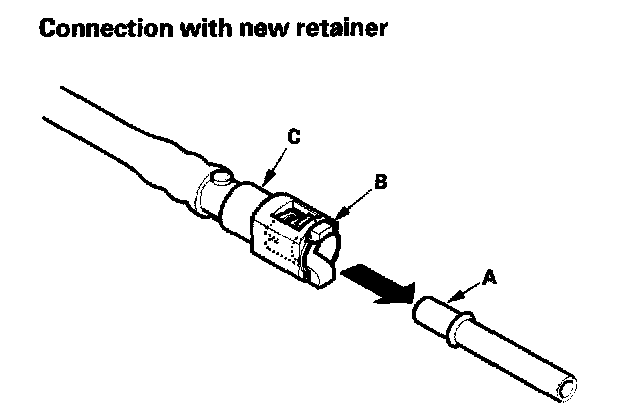 Connection with new retainer

C

B

A