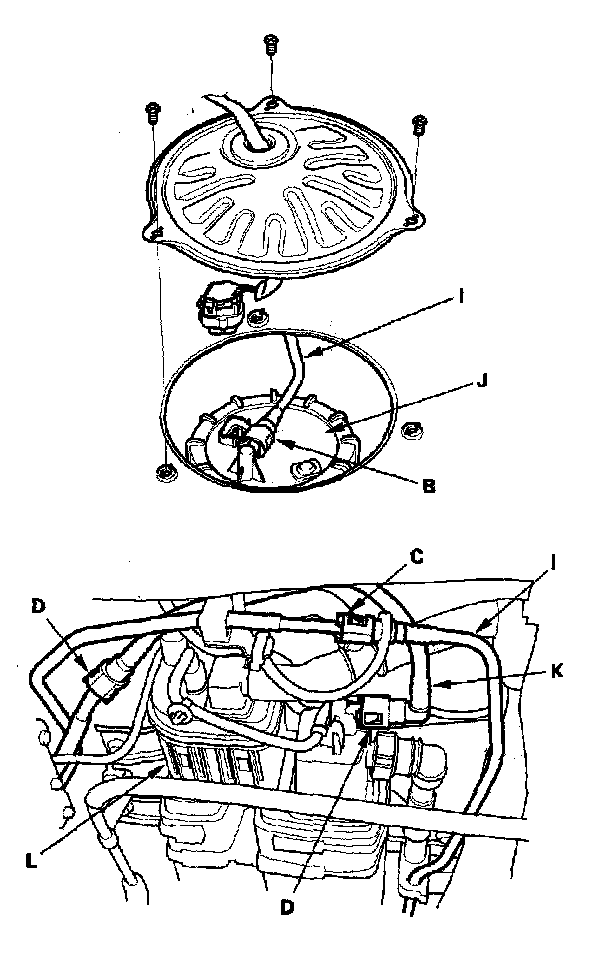 I
J
B
C
I
D
K
L
D