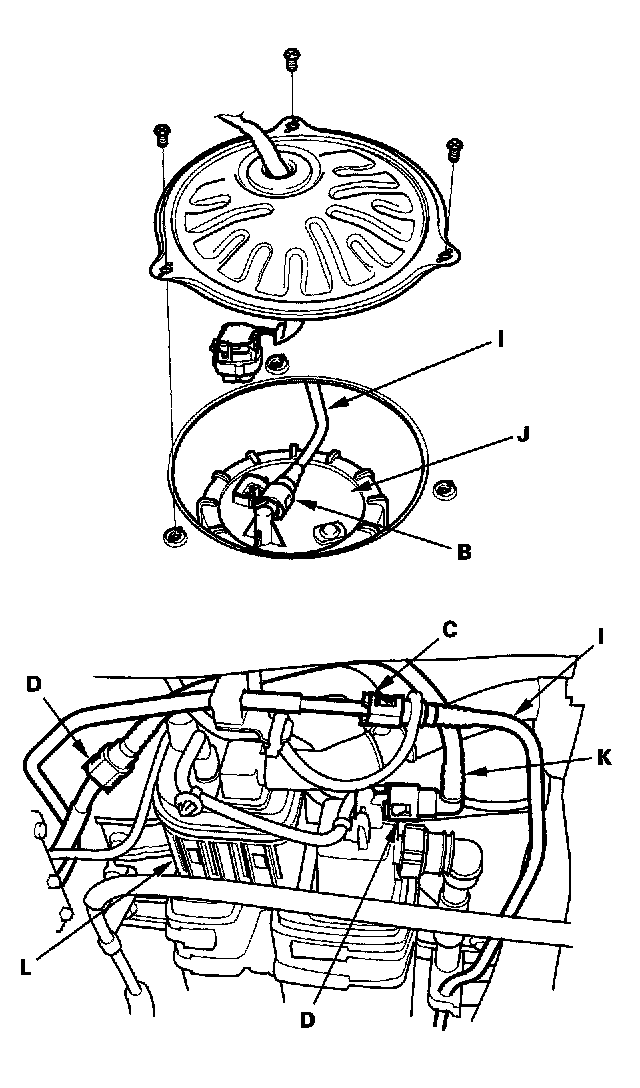 I
J
B
C
I
D
K
L
D