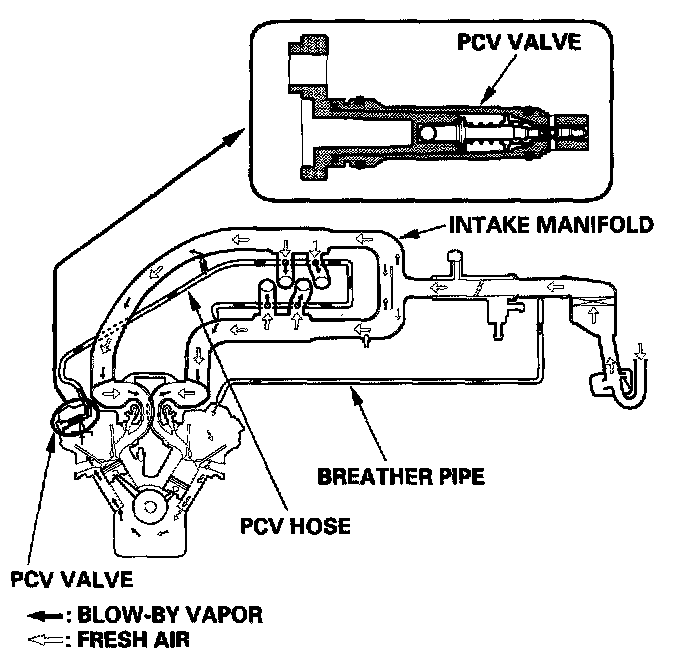 PCV VALVE

INTAKE MANIFOLD

BREATHER PIPE

PCV HOSE

PCV VALVE

: BLOW-BY VAPOR
: FRESH AIR