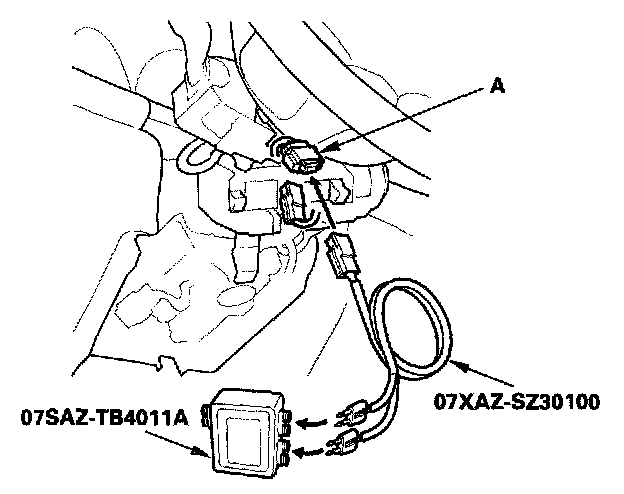 A

07XAZ-SZ30100

07SAZ-TB4011A