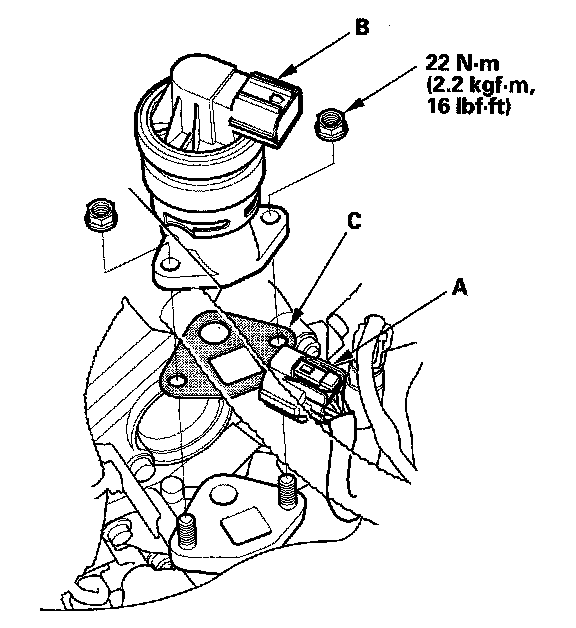 B

22 N·m
(2.2 kgf·m,
16 lbf·ft)

C

A