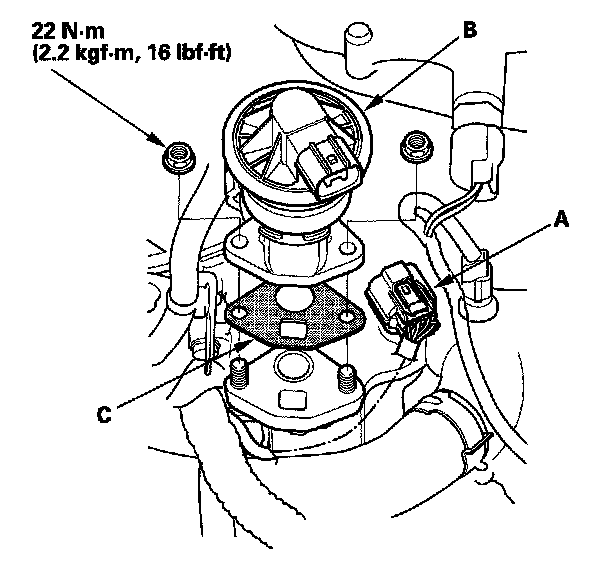 22 N·m
(2.2 kgf·m, 16 lbf·ft)

B

A

C