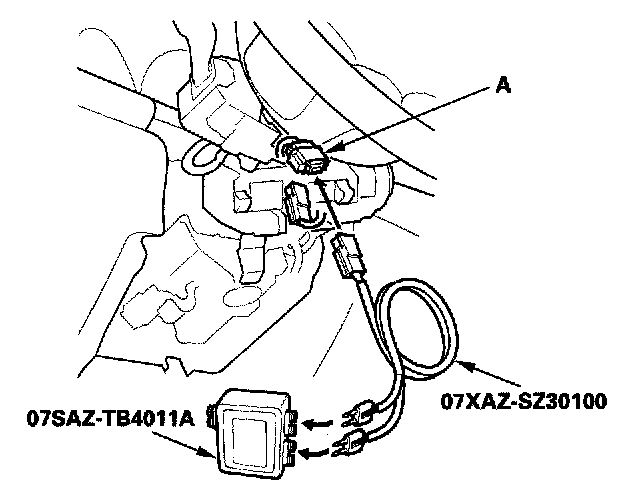 A

07XAZ-SZ30100

07SAZ-TB4011A