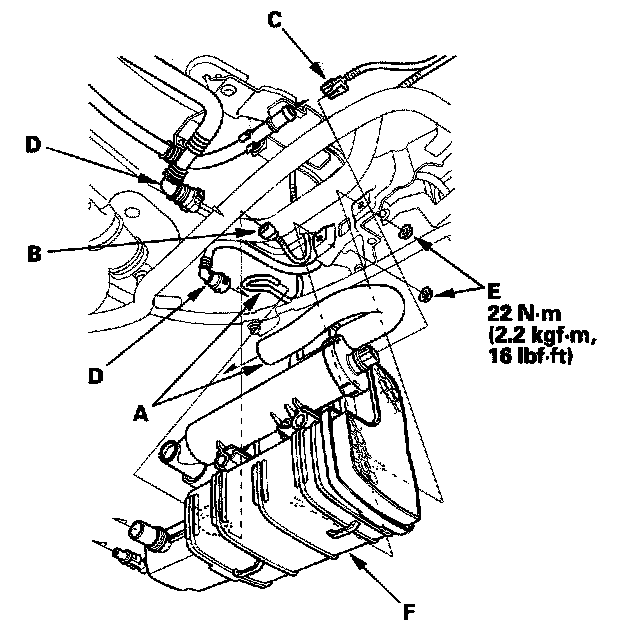 C

D

B

E
22 N·m
(2.2 kgf·m,
16 lbf·ft)

D

A

F