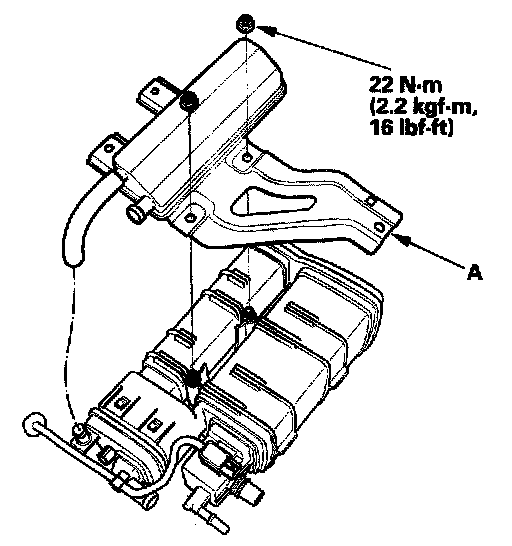 22 N·m
(2.2 kgf·m,
16 lbf·ft)

A