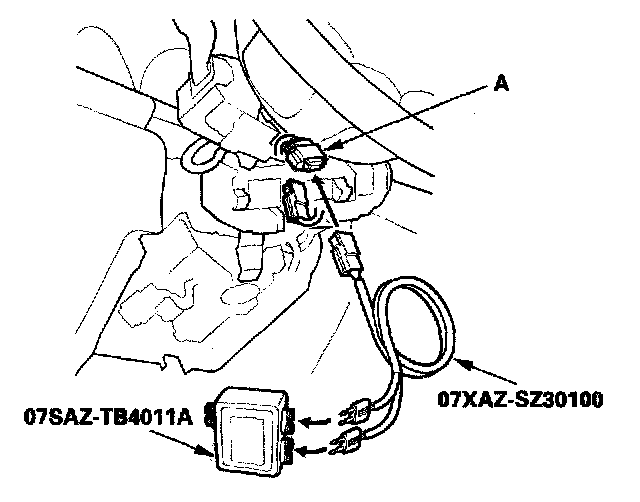 A

07XAZ-SZ30100

07SAZ-TB4011A