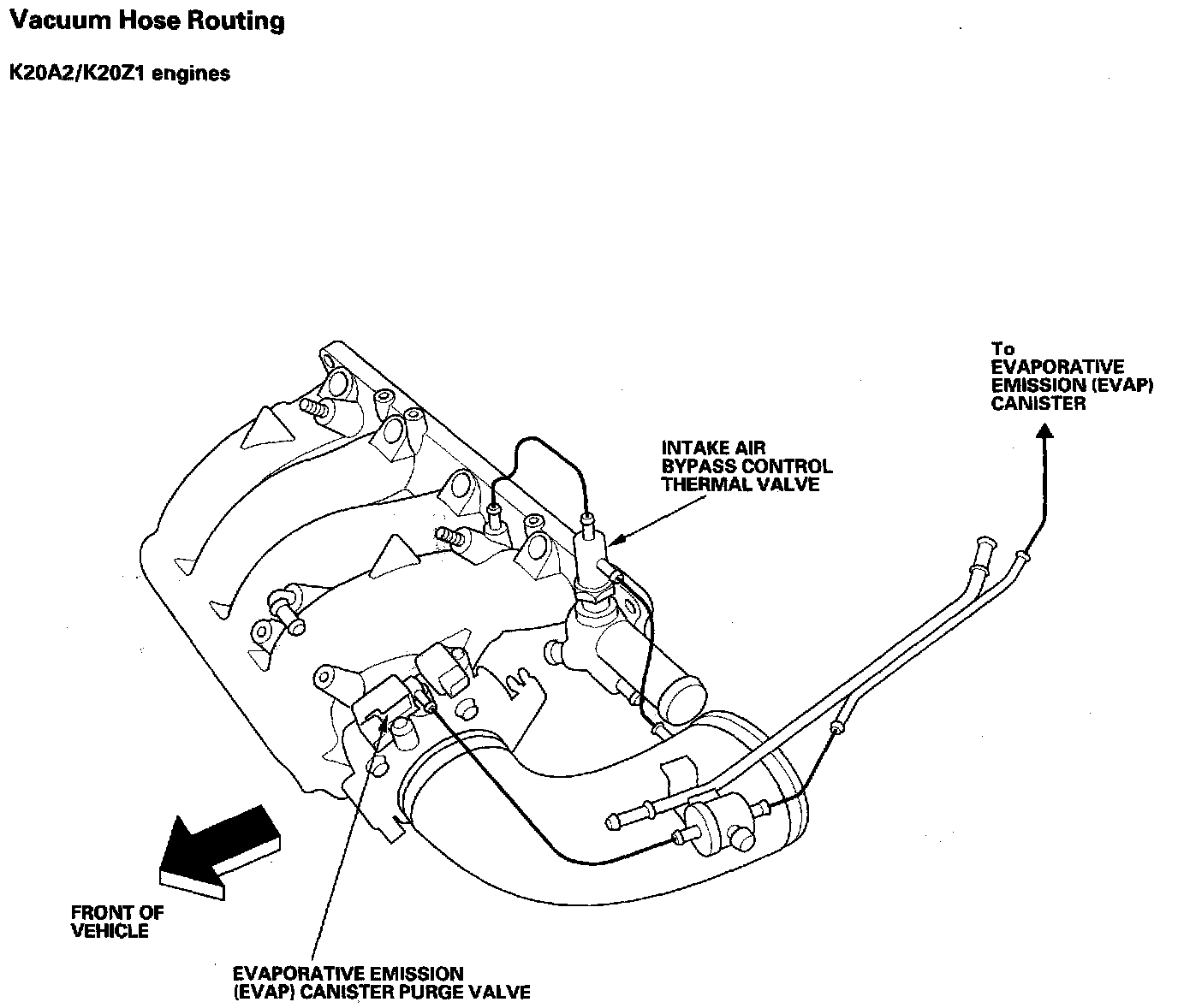 Vacuum Hose Routing

K20A2/K20Z1 engines

To EVAPORATIVE EMISSION (EVAP) CANISTER

INTAKE AIR BYPASS CONTROL THERMAL VALVE

FRONT OF VEHICLE

EVAPORATIVE EMISSION (EVAP) CANISTER PURGE VALVE