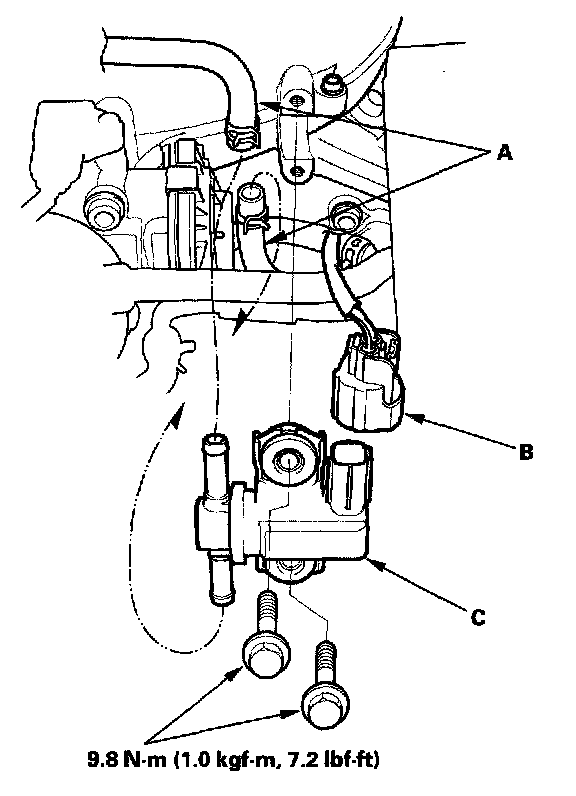 A

B

C

9.8 N·m (1.0 kgf·m, 7.2 lbf·ft)