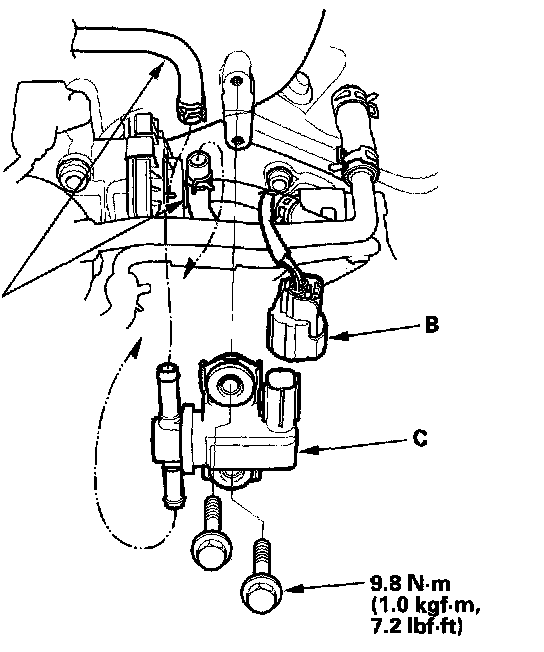 B

C

9.8 N·m
(1.0 kgf·m,
7.2 lbf·ft)