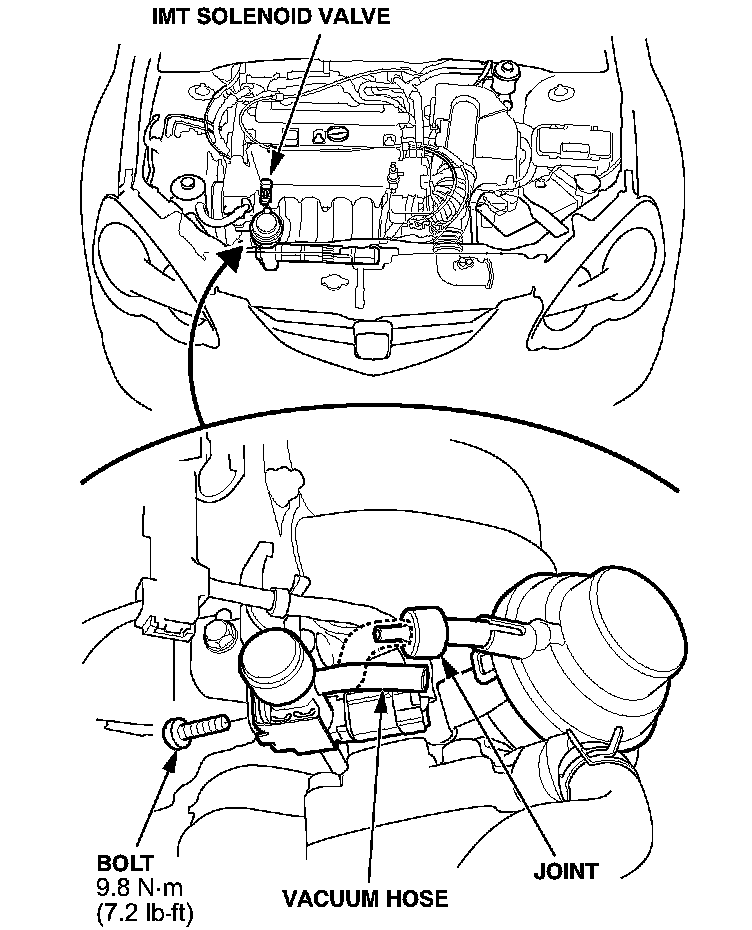 IMT SOLENOID VALVE

BOLT
9.8 N·m
(7.2 lb-ft)

VACUUM HOSE

JOINT