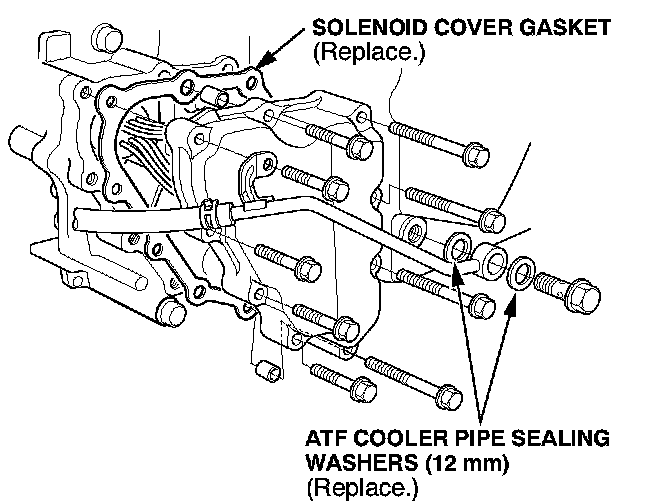 SOLENOID COVER GASKET
(Replace.)

ATF COOLER PIPE SEALING WASHERS (12 mm)
(Replace.)