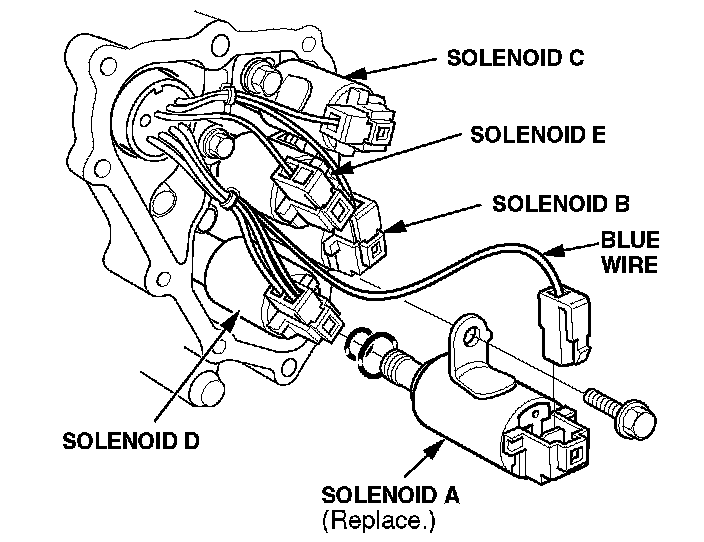 SOLENOID C

SOLENOID E

SOLENOID B

BLUE WIRE

SOLENOID D

SOLENOID A
(Replace.)