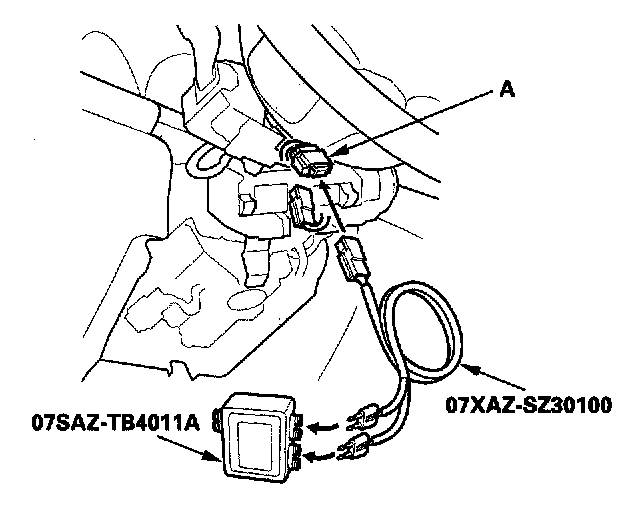 A

07XAZ-SZ30100

07SAZ-TB4011A