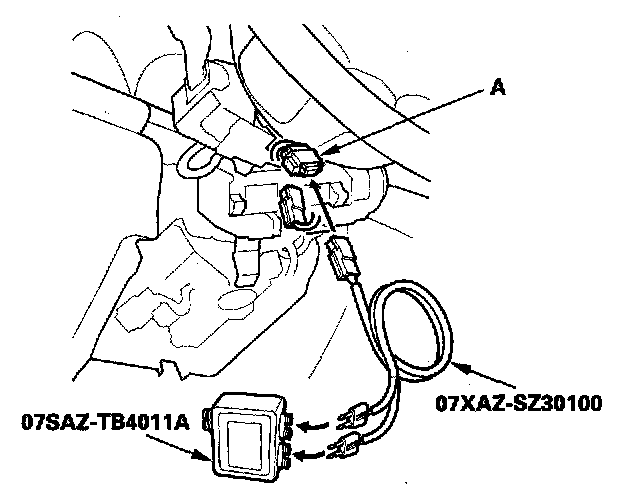 A

07XAZ-SZ30100

07SAZ-TB4011A