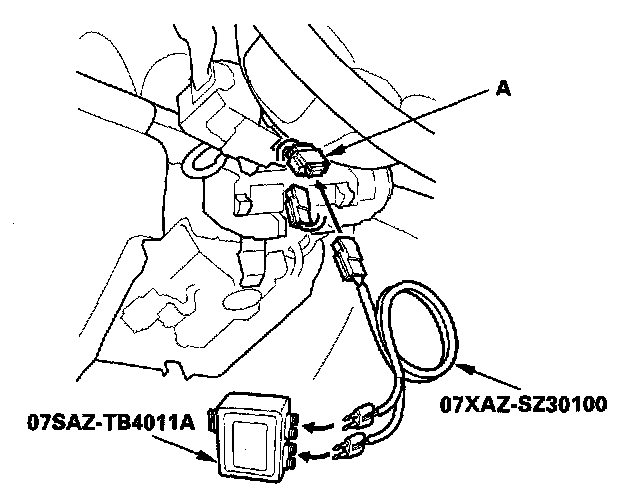 A

07XAZ-SZ30100

07SAZ-TB4011A