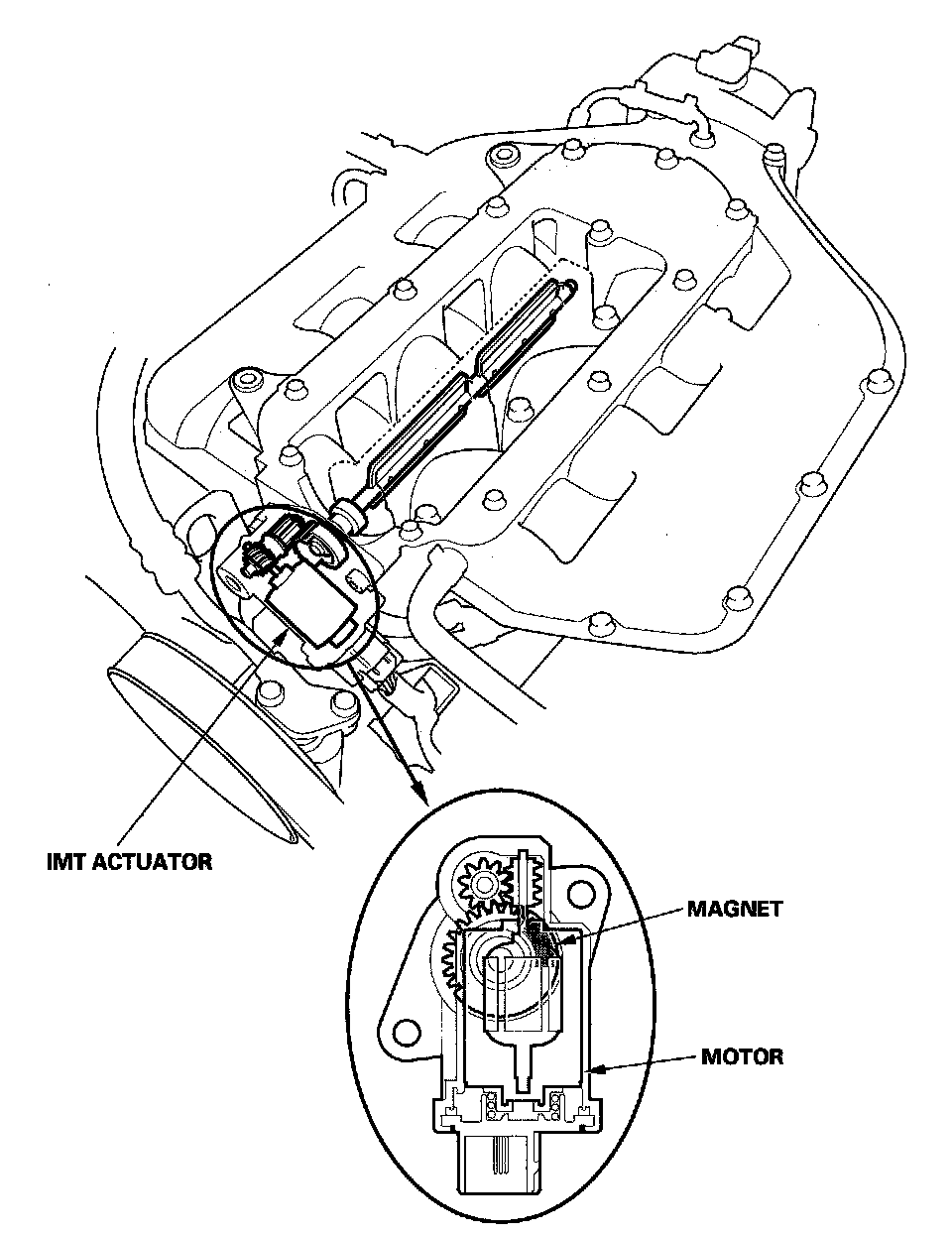 IMT ACTUATOR

MAGNET

MOTOR