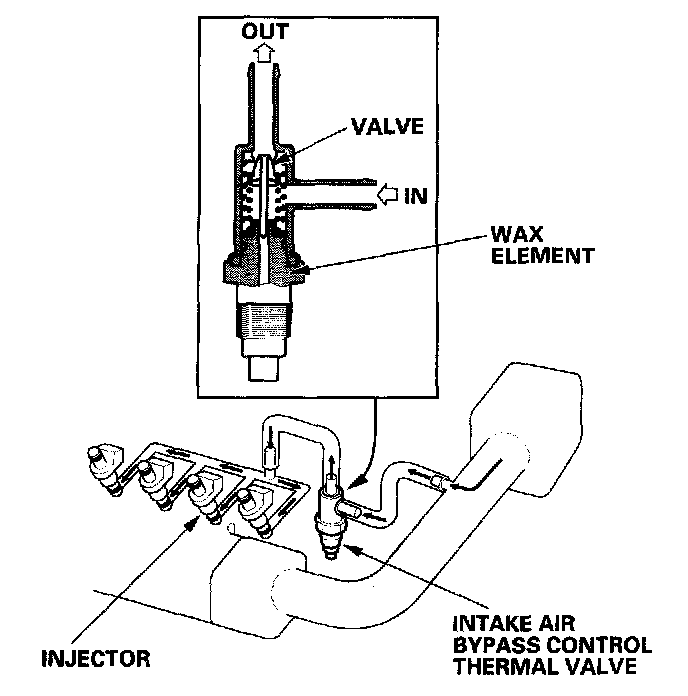 OUT

VALVE

IN

WAX ELEMENT

INJECTOR

INTAKE AIR BYPASS CONTROL THERMAL VALVE