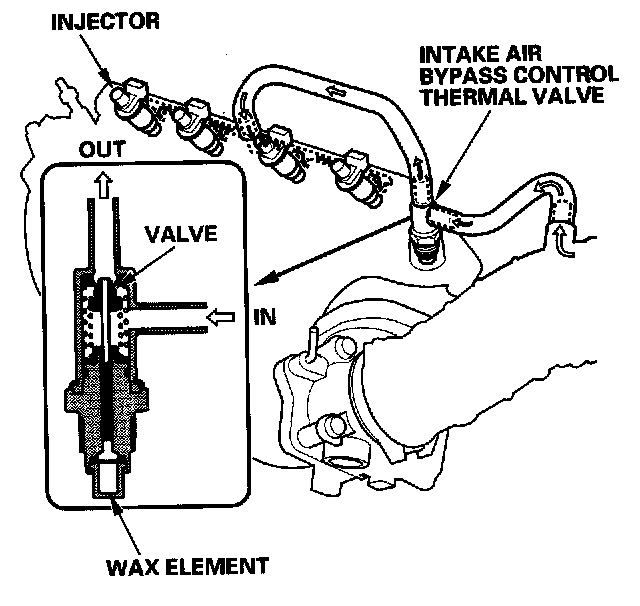 INJECTOR

INTAKE AIR BYPASS CONTROL THERMAL VALVE

OUT

VALVE

IN

WAX ELEMENT