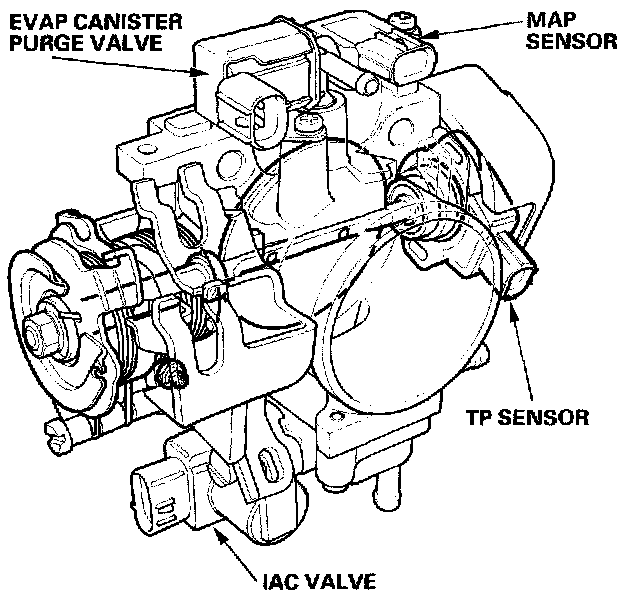 EVAP CANISTER PURGE VALVE

MAP SENSOR

TP SENSOR

IAC VALVE