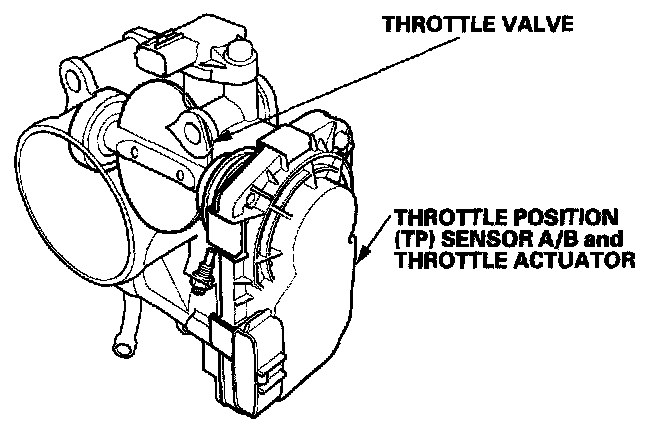 THROTTLE VALVE

THROTTLE POSITION (TP) SENSOR A/B and THROTTLE ACTUATOR