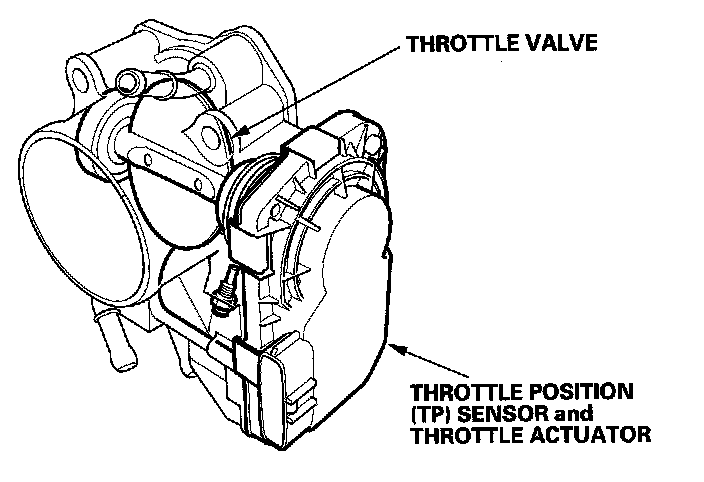 THROTTLE VALVE

THROTTLE POSITION (TP) SENSOR and THROTTLE ACTUATOR