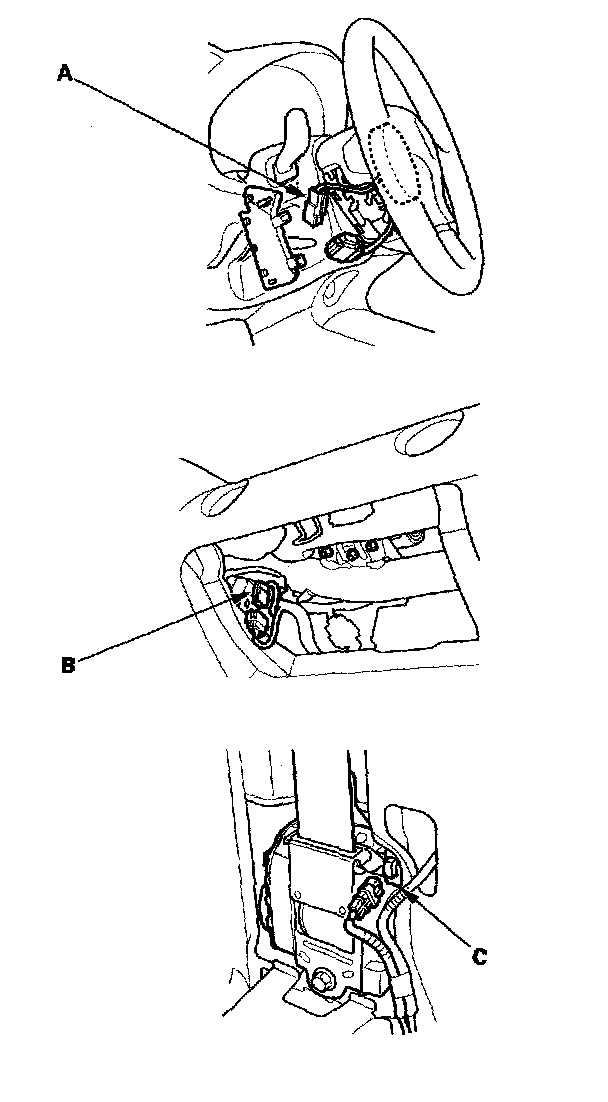 A

B

C