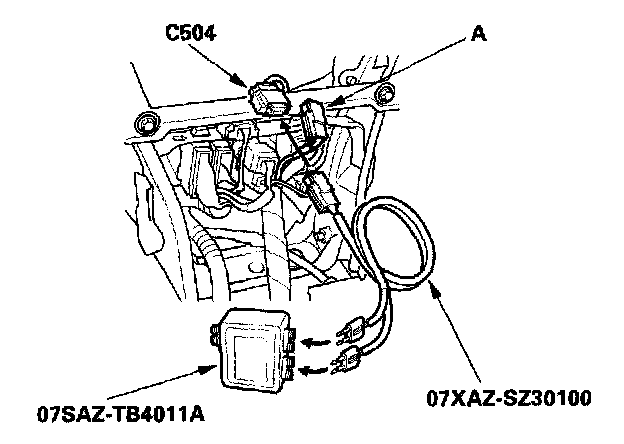 C504

A

07XAZ-SZ30100

07SAZ-TB4011A