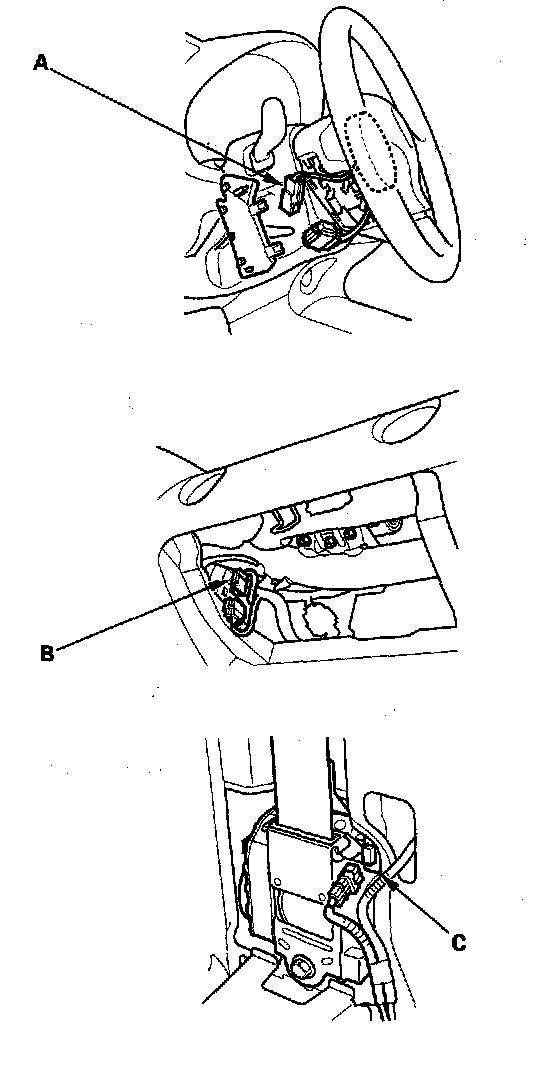 A

B

C