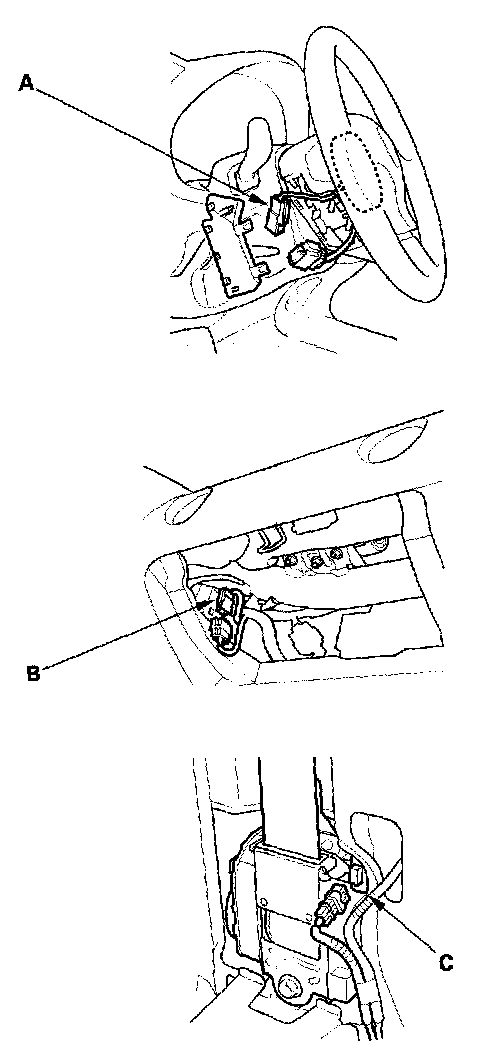 A

B

C