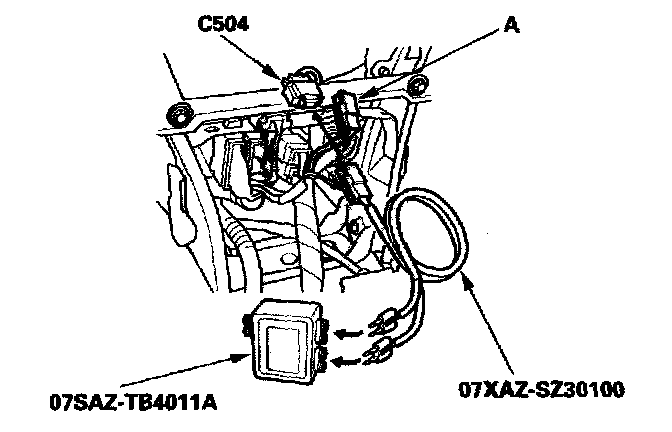 C504
A
07SAZ-TB4011A
07XAZ-SZ30100