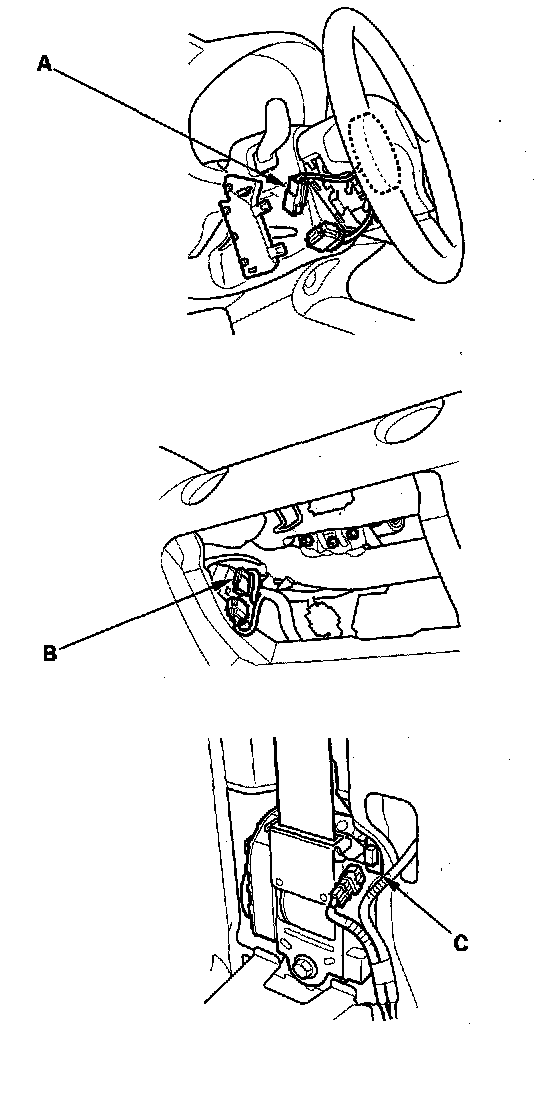 A

B

C