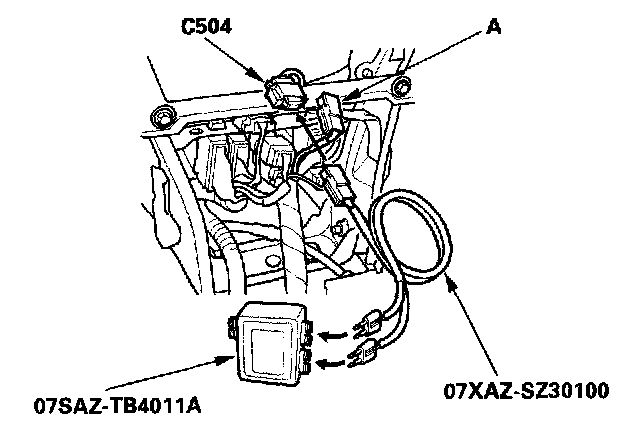 C504
A
07XAZ-SZ30100
07SAZ-TB4011A