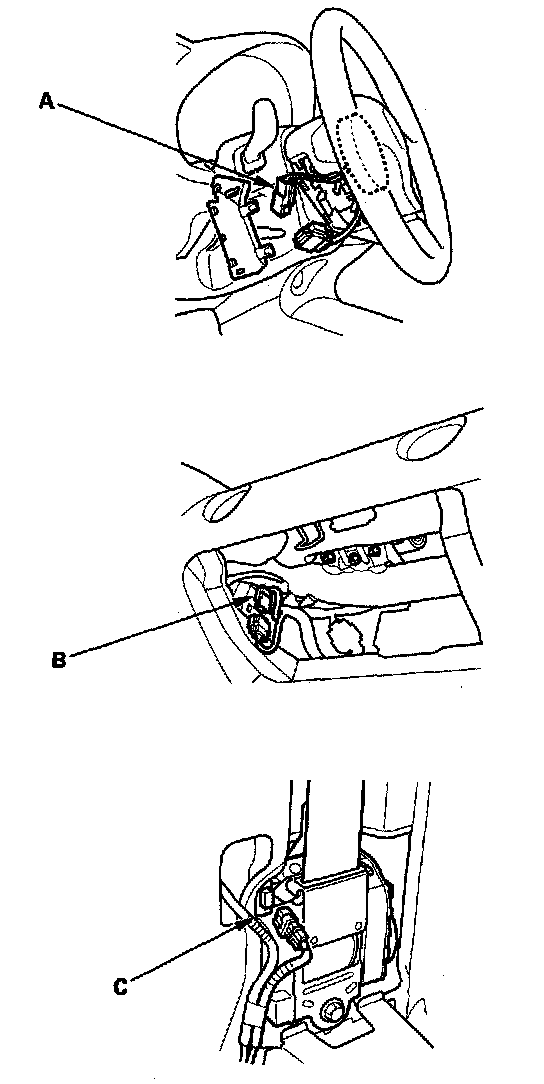 A

B

C