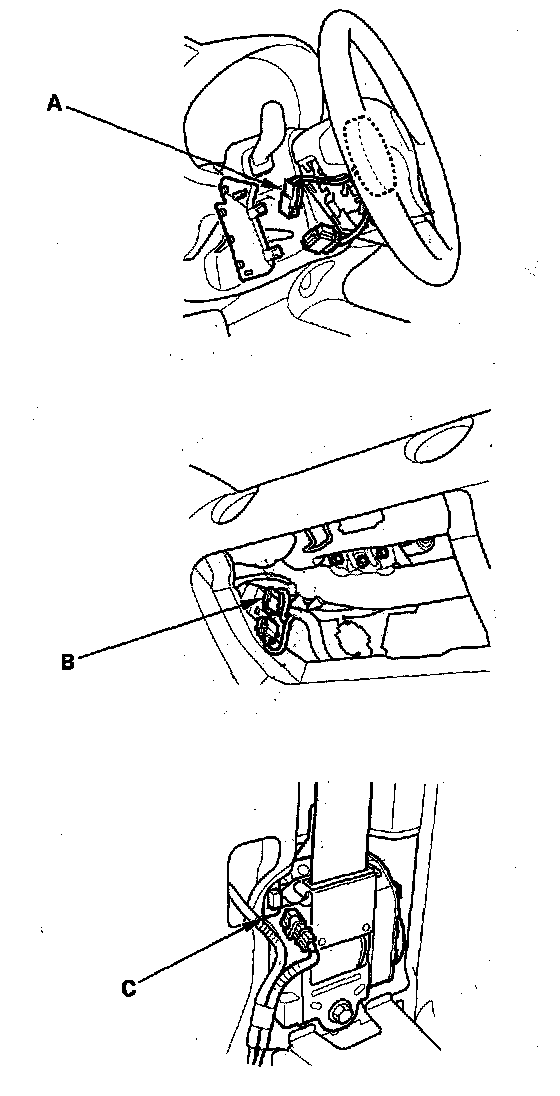 A

B

C