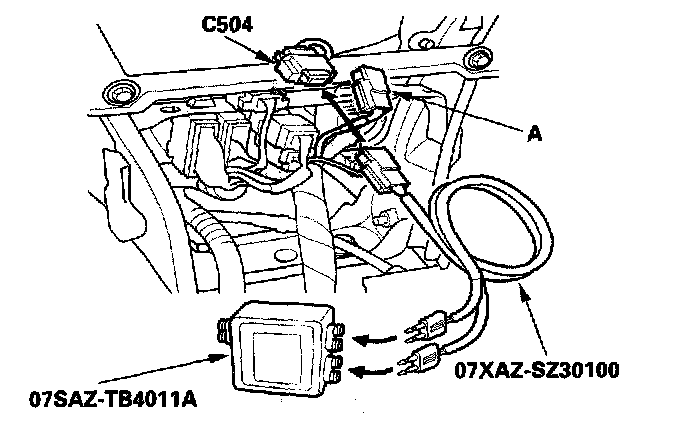 C504

A

07XAZ-SZ30100

07SAZ-TB4011A