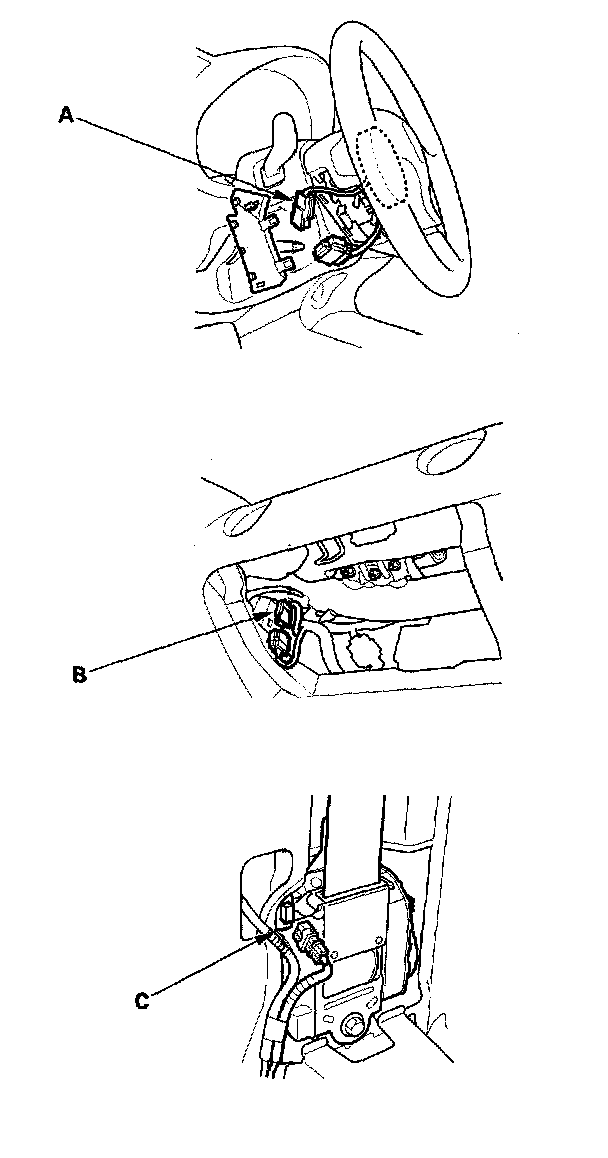 A

B

C