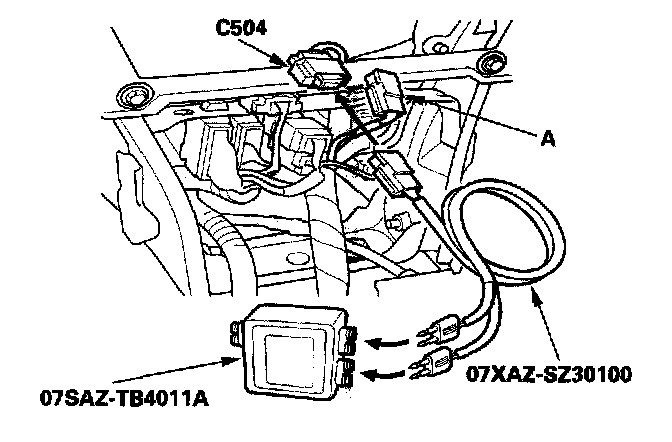 C504

A

07XAZ-SZ30100

07SAZ-TB4011A