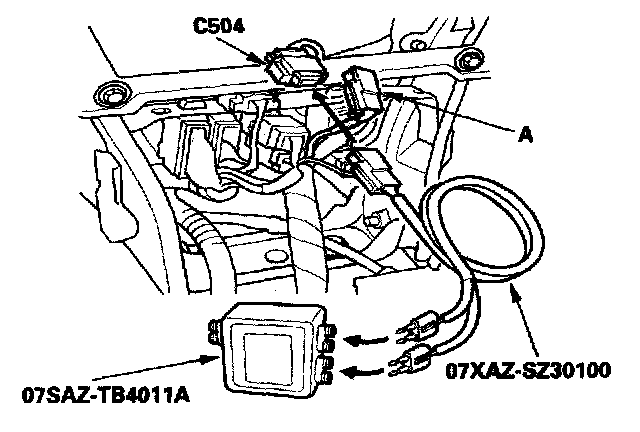 C504

A

07XAZ-SZ30100

07SAZ-TB4011A