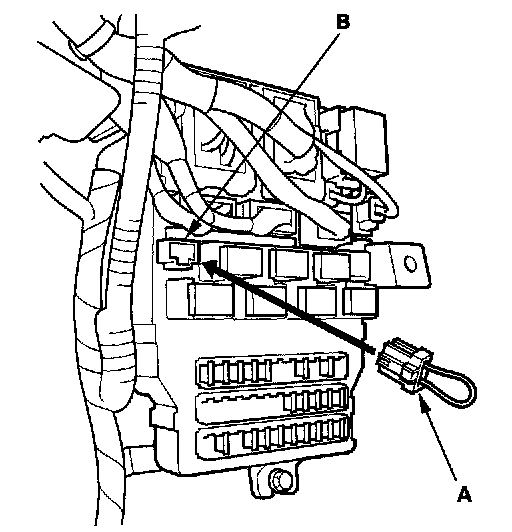 B

A