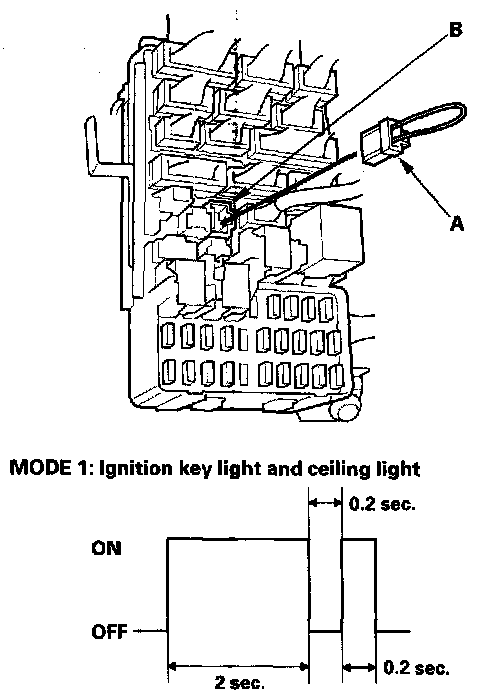 B

A

MODE 1: Ignition key light and ceiling light

0.2 sec.

ON

OFF

2 sec.

0.2 sec.