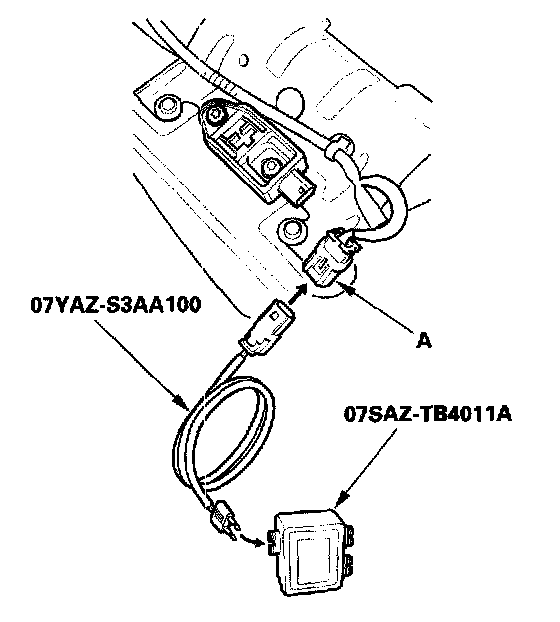 07YAZ-S3AA100

A

07SAZ-TB4011A