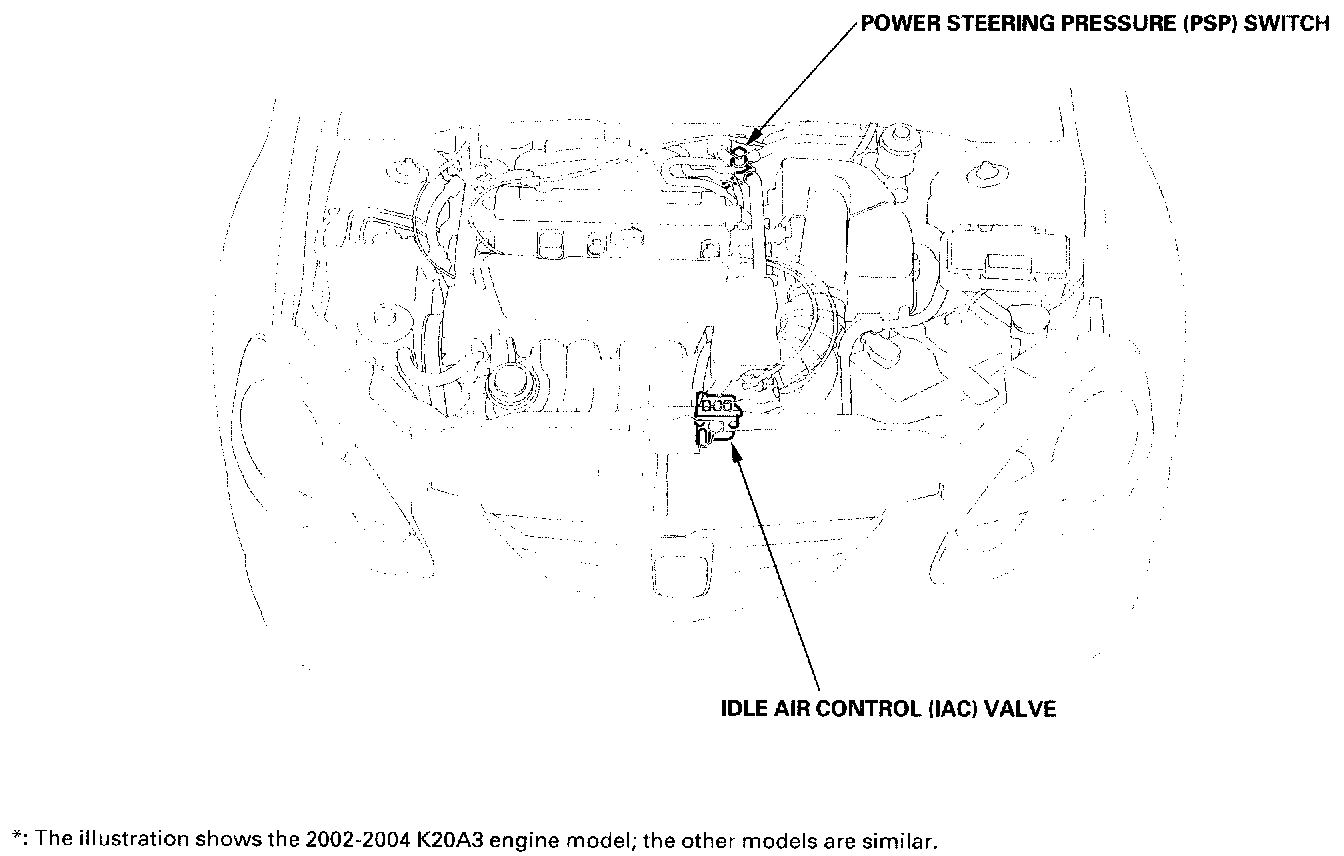 POWER STEERING PRESSURE (PSP) SWITCH

IDLE AIR CONTROL (IAC) VALVE

*: The illustration shows the 2002-2004 K20A3 engine model; the other models are similar.