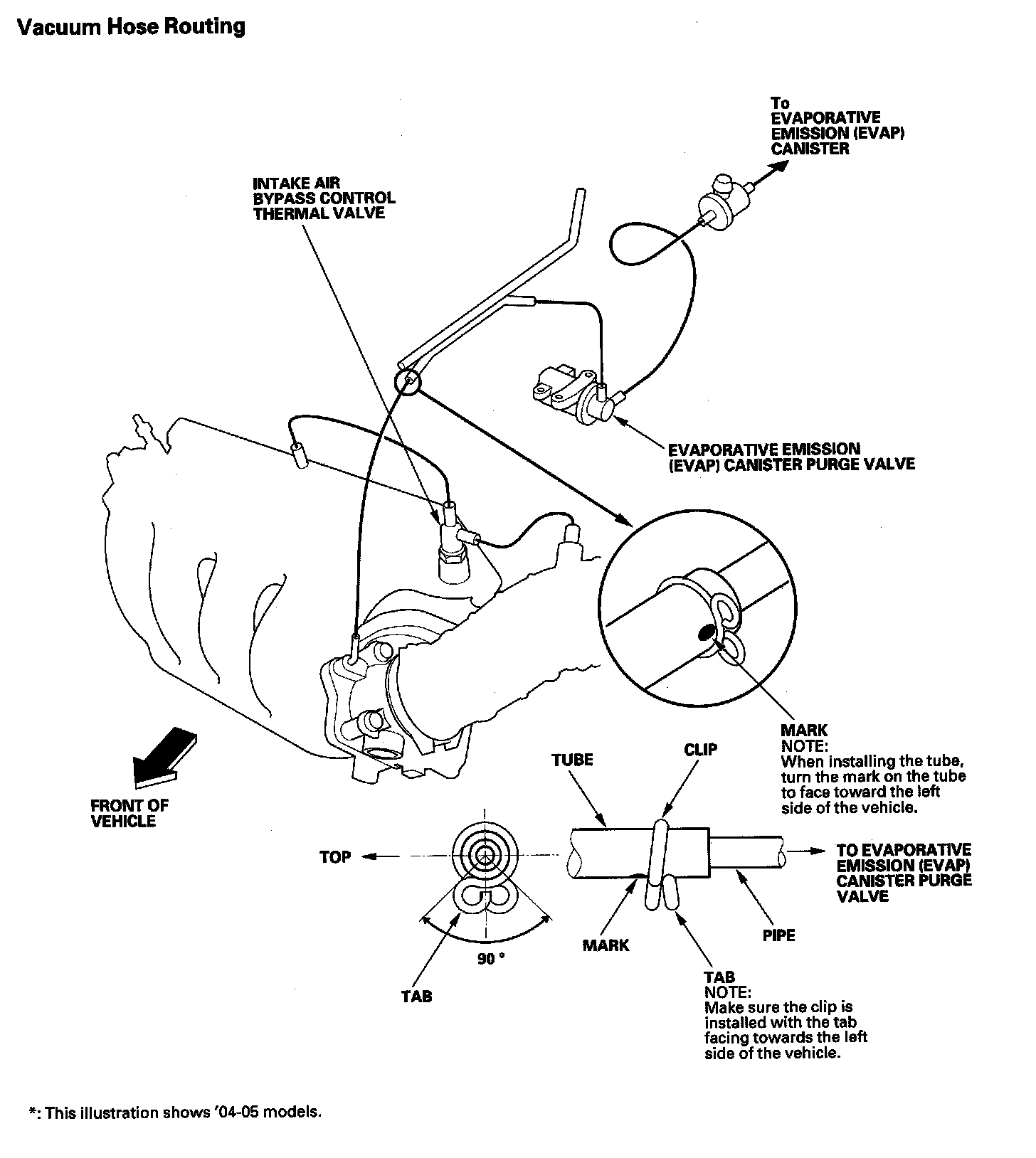 Vacuum Hose Routing

To EVAPORATIVE EMISSION (EVAP) CANISTER

INTAKE AIR BYPASS CONTROL THERMAL VALVE

EVAPORATIVE EMISSION (EVAP) CANISTER PURGE VALVE

MARK
NOTE:
When installing the tube, turn the mark on the tube to face toward the left side of the vehicle.

FRONT OF VEHICLE

TUBE

CLIP

TOP

TO EVAPORATIVE EMISSION (EVAP) CANISTER PURGE VALVE

MARK

PIPE

90 °

TAB

TAB
NOTE:
Make sure the clip is installed with the tab facing towards the left side of the vehicle.

*: This illustration shows '04-05 models.