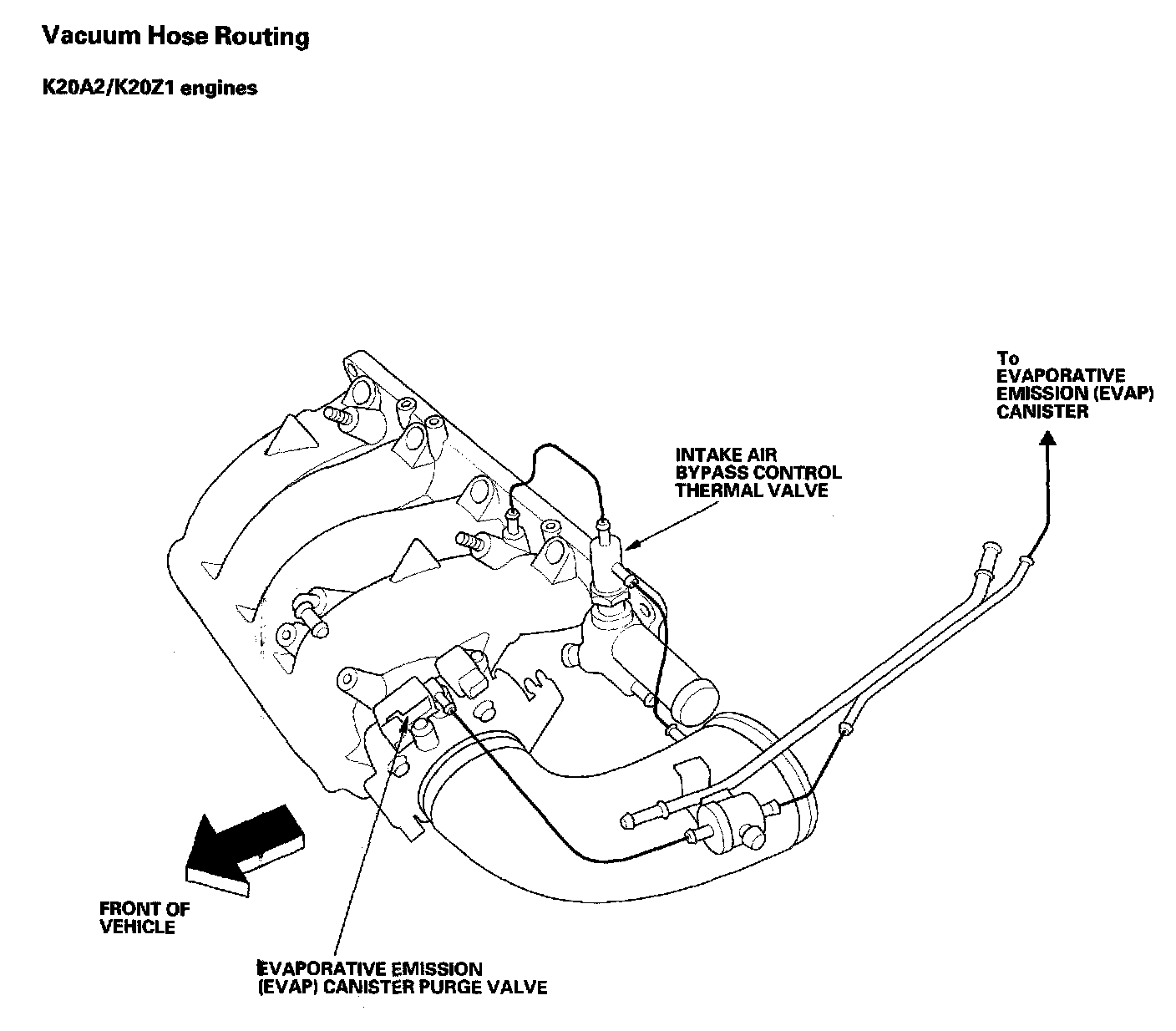 Vacuum Hose Routing

K20A2/K20Z1 engines

To EVAPORATIVE EMISSION (EVAP) CANISTER

INTAKE AIR BYPASS CONTROL THERMAL VALVE

FRONT OF VEHICLE

EVAPORATIVE EMISSION (EVAP) CANISTER PURGE VALVE