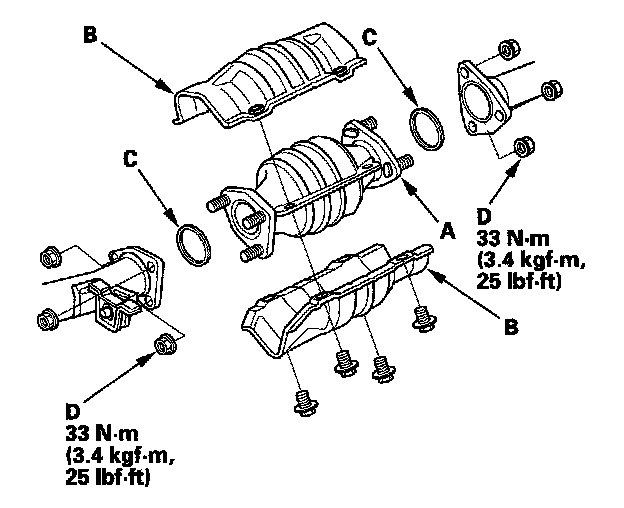 B

C

C

A

D
33 N·m
(3.4 kgf·m,
25 lbf·ft)

B

D
33 N·m
(3.4 kgf·m,
25 lbf·ft)