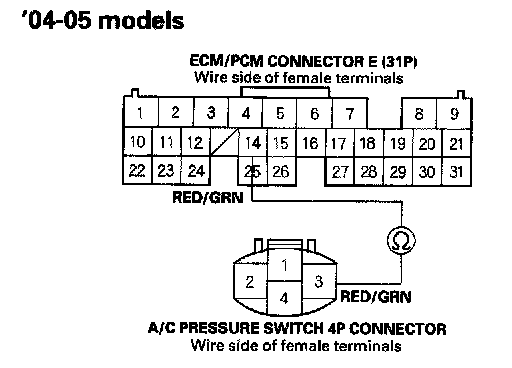 '04-05 models

ECM/PCM CONNECTOR E (31P)
Wire side of female terminals

1 2 3 4 5 6 7 8 9
10 11 12 14 15 16 17 18 19 20 21
22 23 24 25 26 27 28 29 30 31

RED/GRN

Ω

1
2 3
4

RED/GRN

A/C PRESSURE SWITCH 4P CONNECTOR
Wire side of female terminals