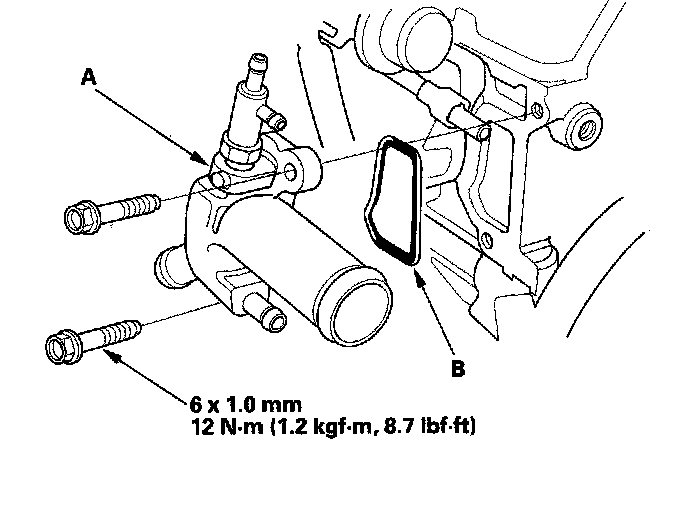 A

B

6 x 1.0 mm
12 N·m (1.2 kgf·m, 8.7 lbf·ft)