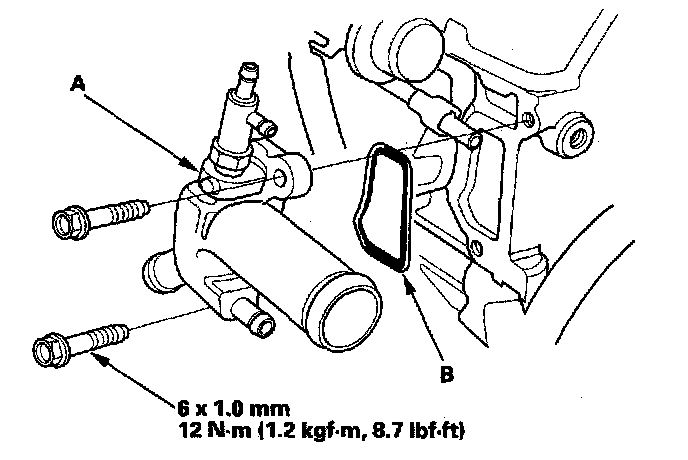 A

B

6 x 1.0 mm
12 N·m (1.2 kgf·m, 8.7 lbf·ft)