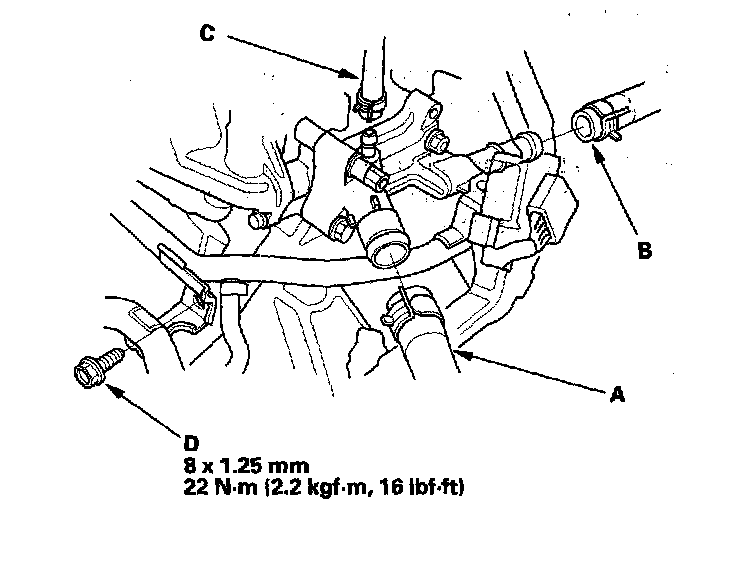 C

B

A

D
8 x 1.25 mm
22 N·m (2.2 kgf·m, 16 lbf·ft)